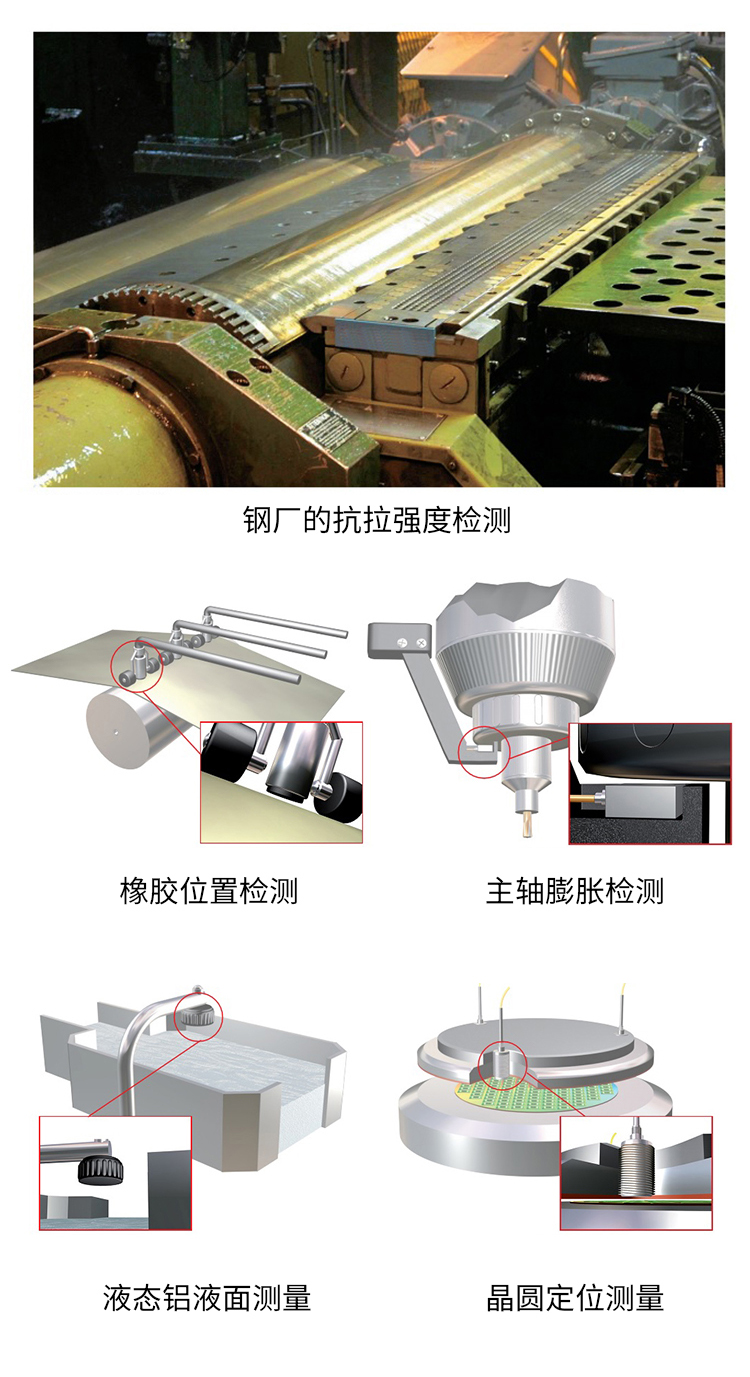 钢厂的抗拉强度检测

橡胶位置检测

主轴膨胀检测

液态铝液面测量

晶圆定位测量